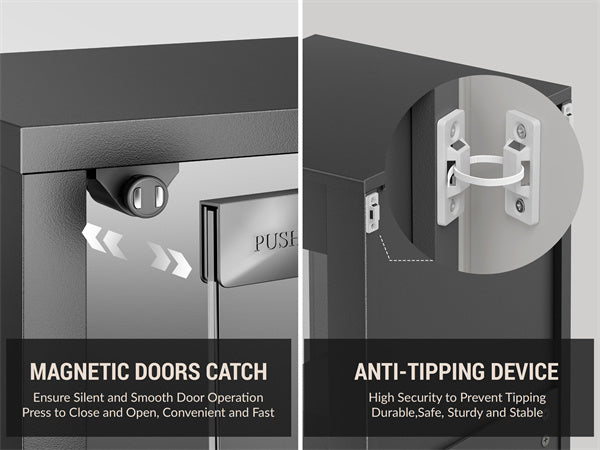 PUSH

MAGNETIC DOORS CATCH

Ensure Silent and Smooth Door Operation
Press to Close and Open, Convenient and Fast

ANTI-TIPPING DEVICE

High Security to Prevent Tipping
Durable,Safe, Sturdy and Stable